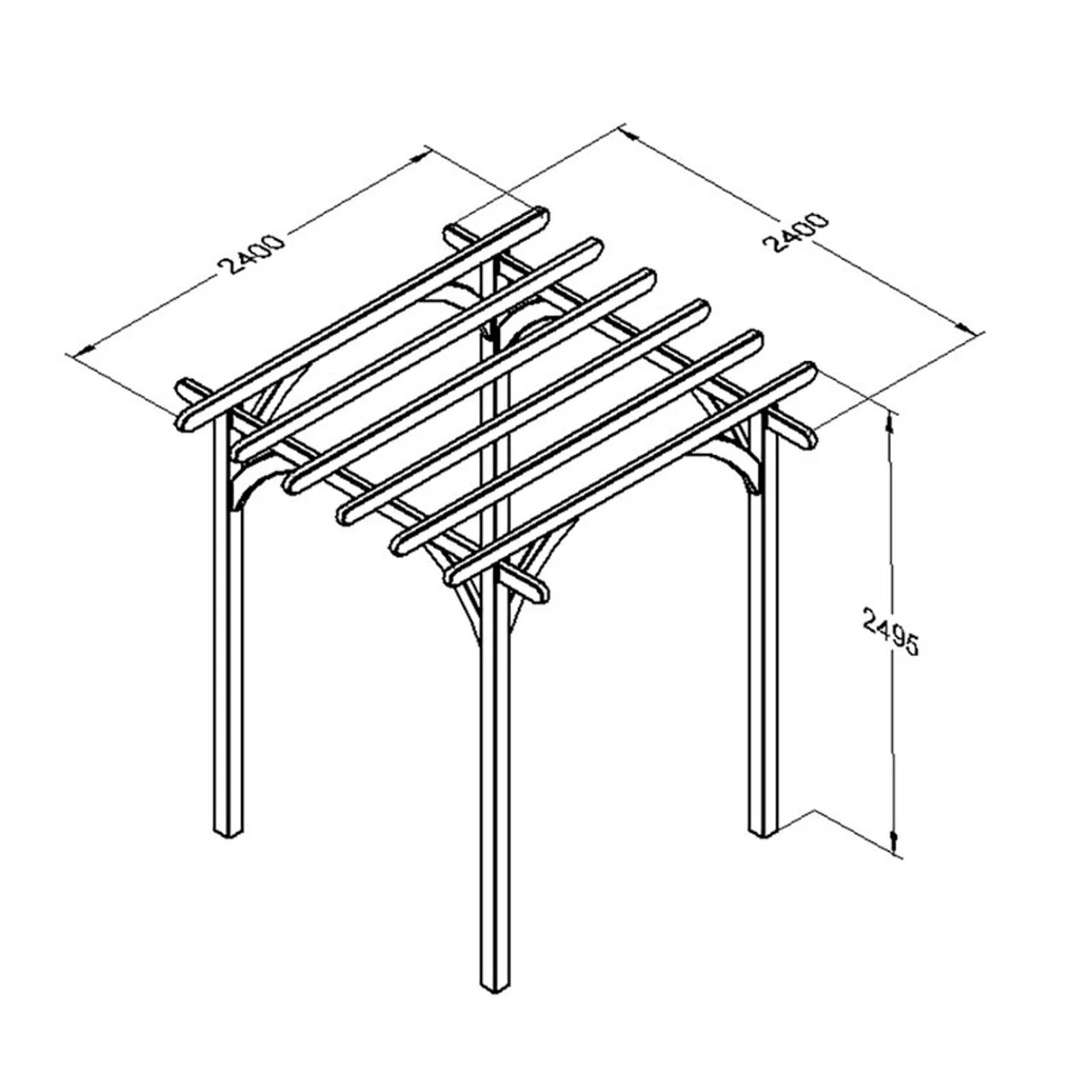 2400

2400

2495